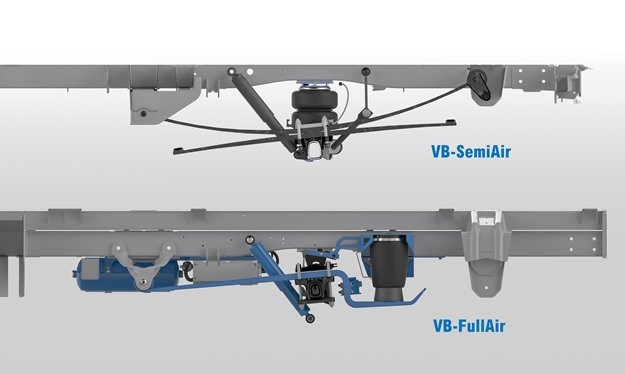 VB-SemiAir

VB-FullAir