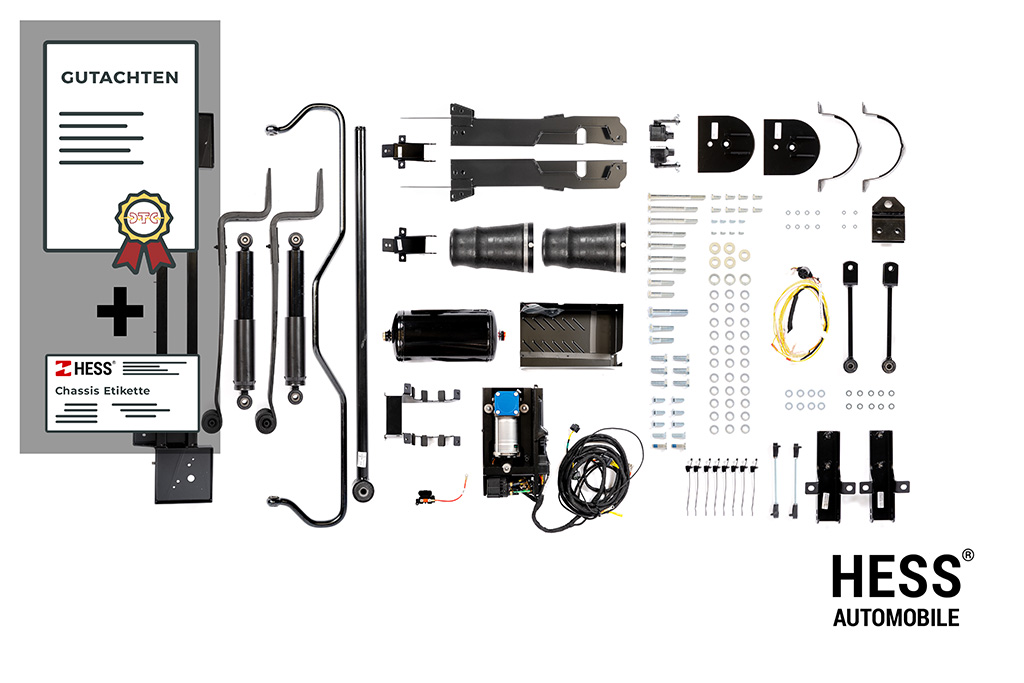 GUTACHTEN

DTC

HESS®

Chassis Etikette

HESS®
AUTOMOBILE